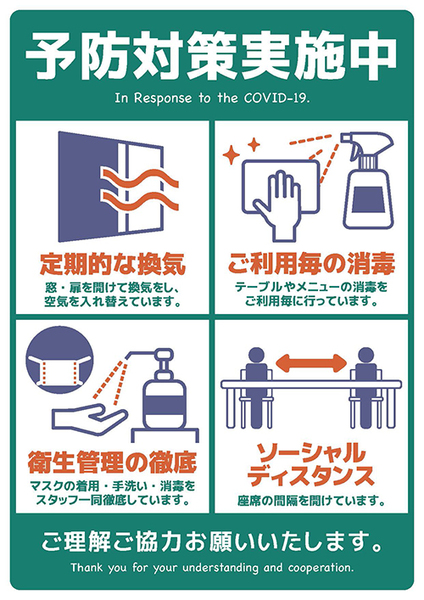 予防対策実施中

In Response to the COVID-19.

定期的な換気

窓・扉を開けて換気をし、空気を入れ替えています。

ご利用毎の消毒

テーブルやメニューの消毒をご利用毎に行っています。

衛生管理の徹底

マスクの着用・手洗い・消毒をスタッフ一同徹底しています。

ソーシャルディスタンス

座席の間隔を開けています。

ご理解ご協力お願いいたします。

Thank you for your understanding and cooperation.